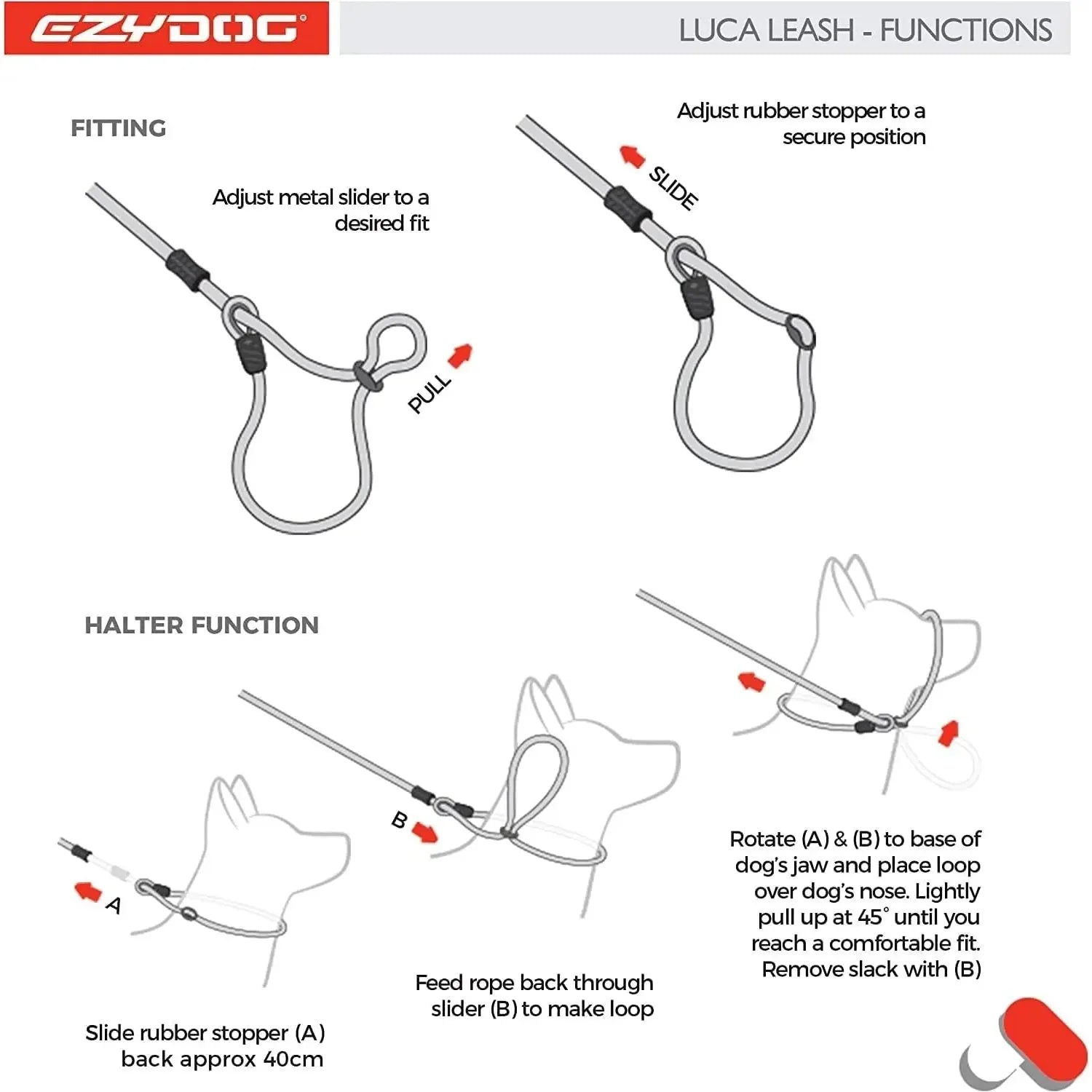 EZYDOG®

LUCA LEASH - FUNCTIONS

FITTING

Adjust metal slider to a desired fit

PULL

Adjust rubber stopper to a secure position

SLIDE

HALTER FUNCTION

A

Slide rubber stopper (A) back approx 40cm

B

Feed rope back through slider (B) to make loop

Rotate (A) & (B) to base of dog's jaw and place loop over dog's nose. Lightly pull up at 45° until you reach a comfortable fit. Remove slack with (B)