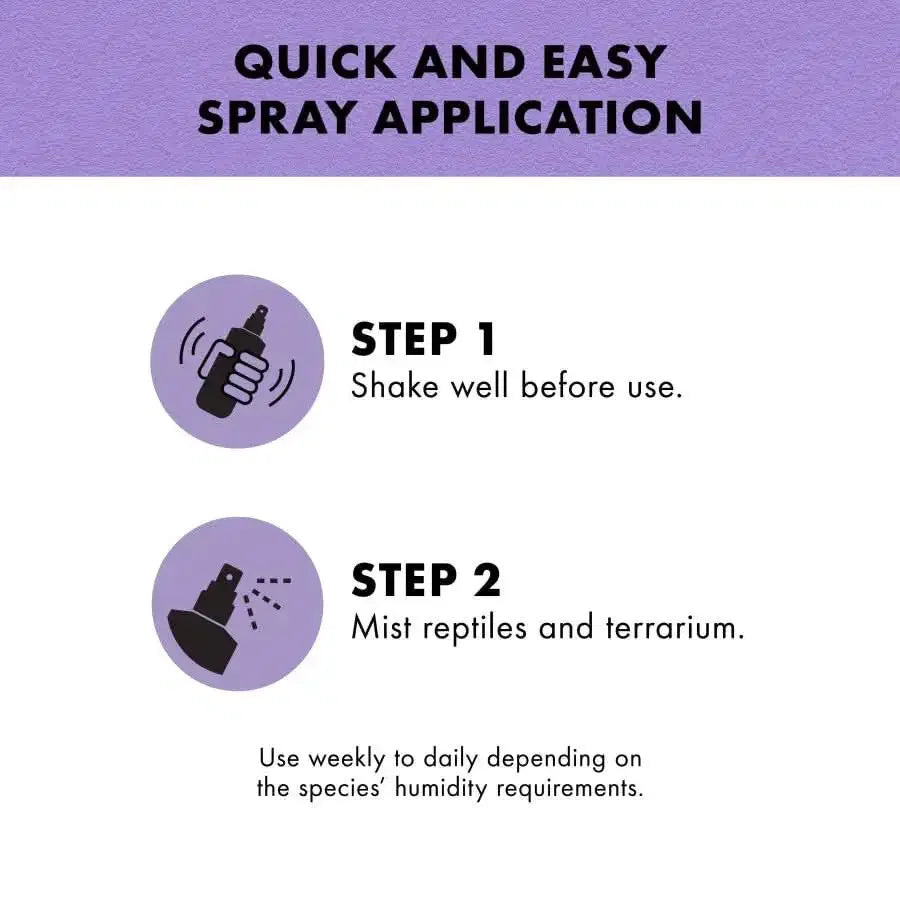 QUICK AND EASY
SPRAY APPLICATION

STEP 1
Shake well before use.

STEP 2
Mist reptiles and terrarium.

Use weekly to daily depending on the species' humidity requirements.