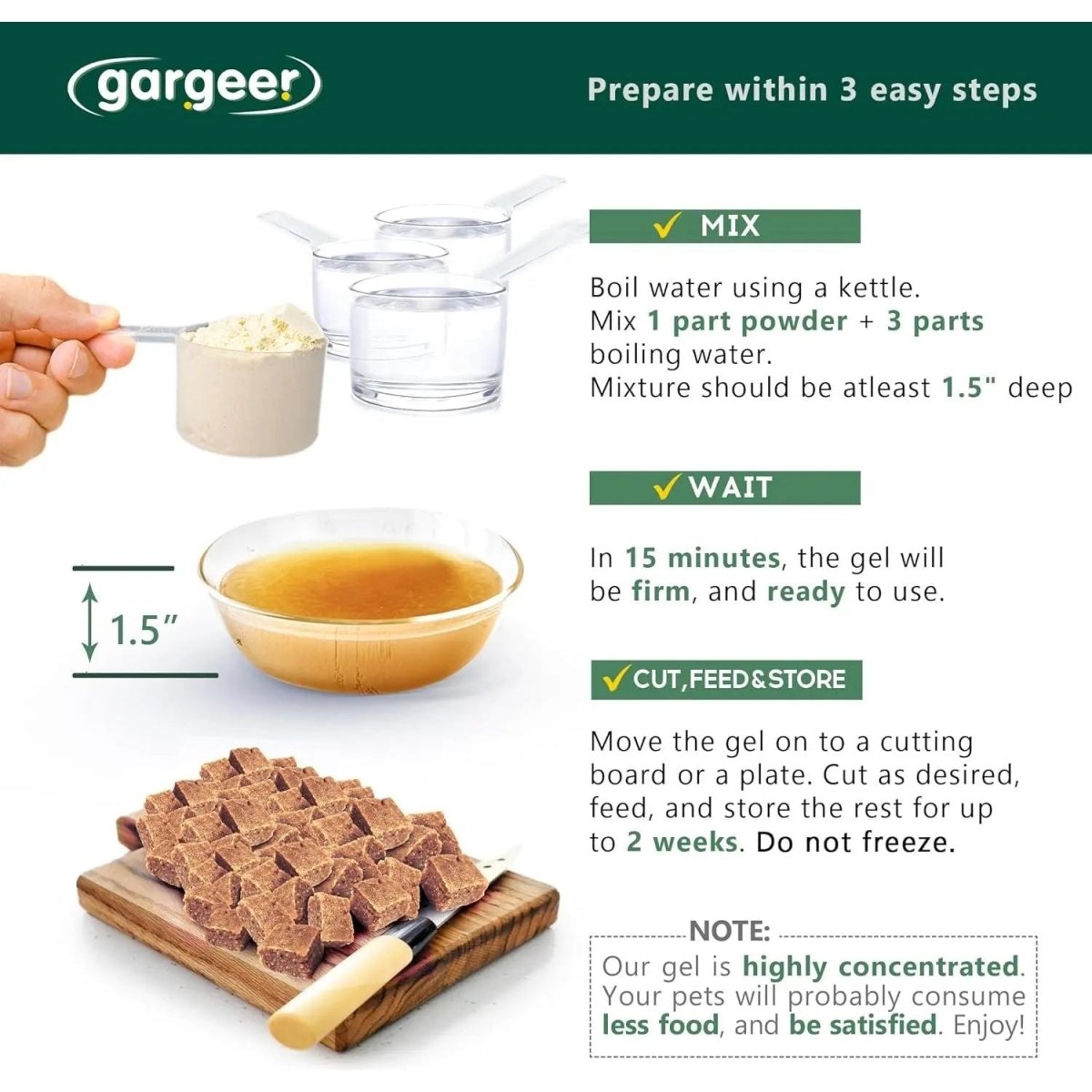 gargeer

Prepare within 3 easy steps

✓ MIX

Boil water using a kettle.
Mix 1 part powder + 3 parts boiling water.
Mixture should be atleast 1.5" deep

✓ WAIT

In 15 minutes, the gel will be firm, and ready to use.

1.5"

✓ CUT,FEED&STORE

Move the gel on to a cutting board or a plate. Cut as desired, feed, and store the rest for up to 2 weeks. Do not freeze.

NOTE:
Our gel is highly concentrated. Your pets will probably consume less food, and be satisfied. Enjoy!