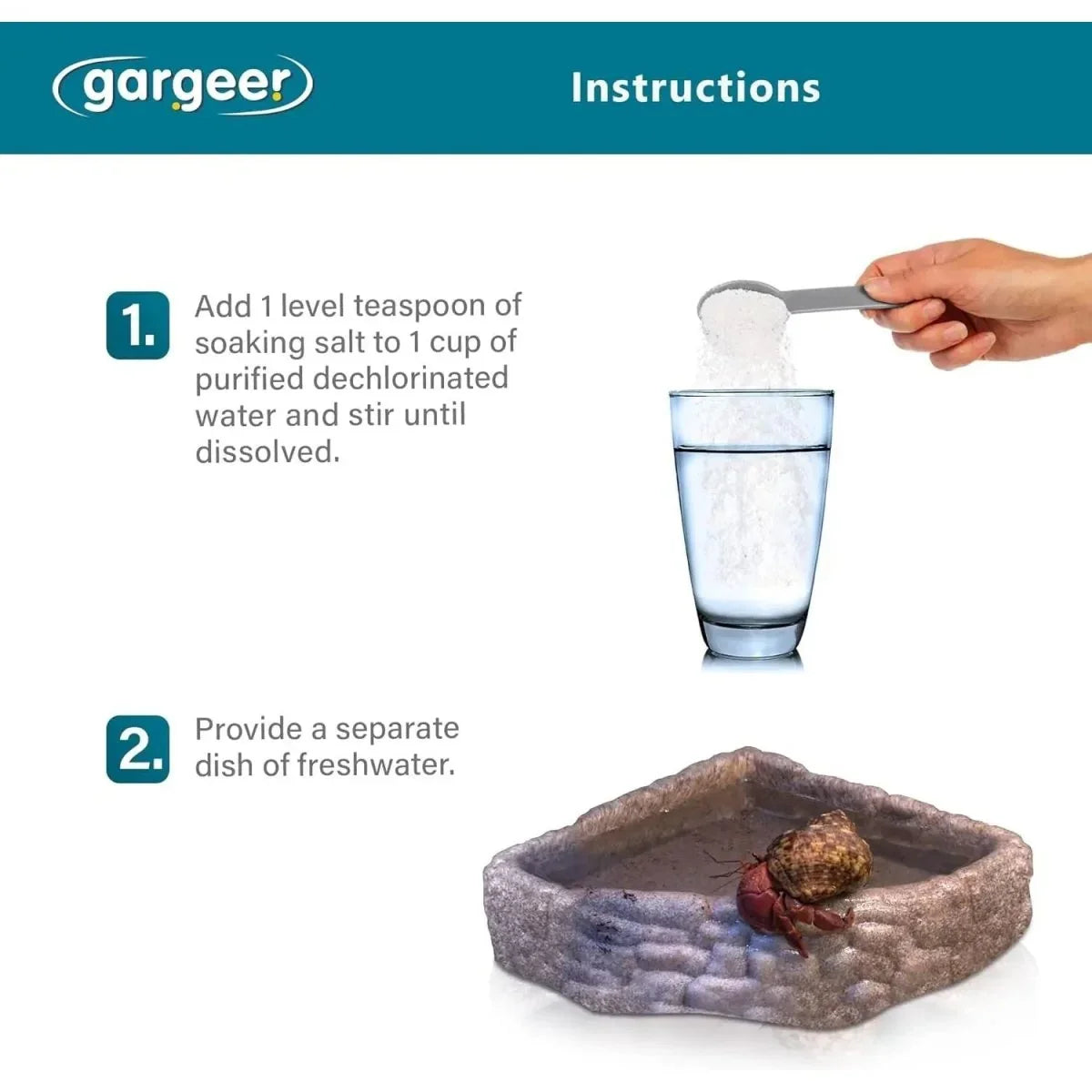 gargeer

Instructions

1. Add 1 level teaspoon of soaking salt to 1 cup of purified dechlorinated water and stir until dissolved.

2. Provide a separate dish of freshwater.