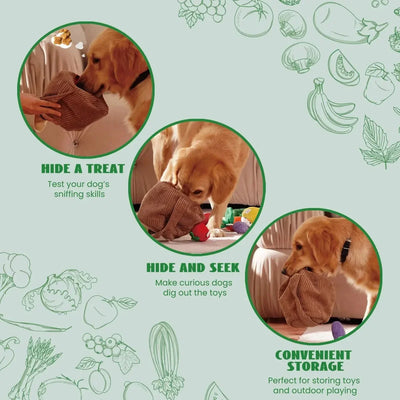 HIDE A TREAT
Test your dog's sniffing skills

HIDE AND SEEK
Make curious dogs dig out the toys

CONVENIENT STORAGE
Perfect for storing toys and outdoor playing