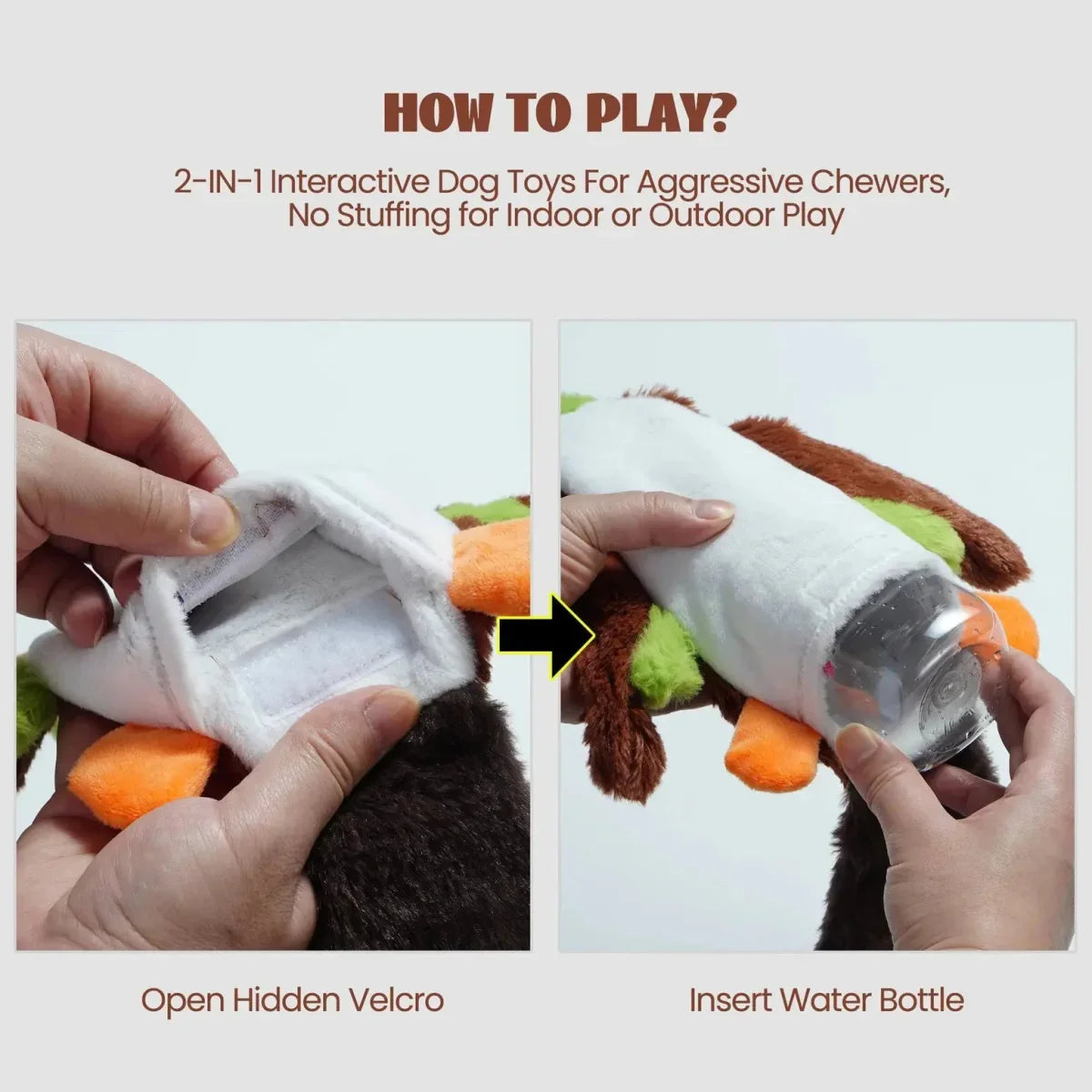 HOW TO PLAY?

2-IN-1 Interactive Dog Toys For Aggressive Chewers, No Stuffing for Indoor or Outdoor Play

Open Hidden Velcro

Insert Water Bottle