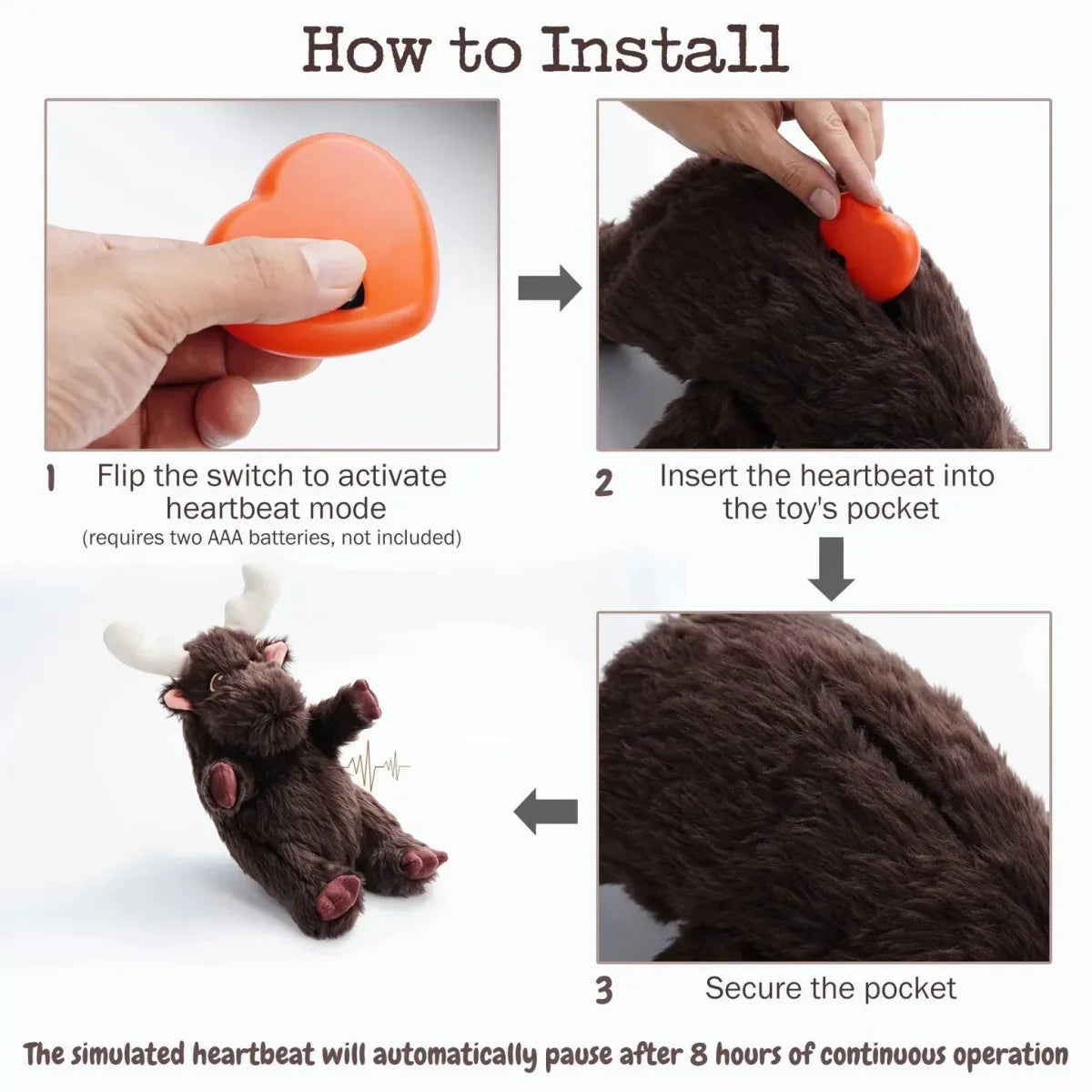 How to Install

1 Flip the switch to activate heartbeat mode
(requires two AAA batteries, not included)

2 Insert the heartbeat into the toy's pocket

3 Secure the pocket

The simulated heartbeat will automatically pause after 8 hours of continuous operation