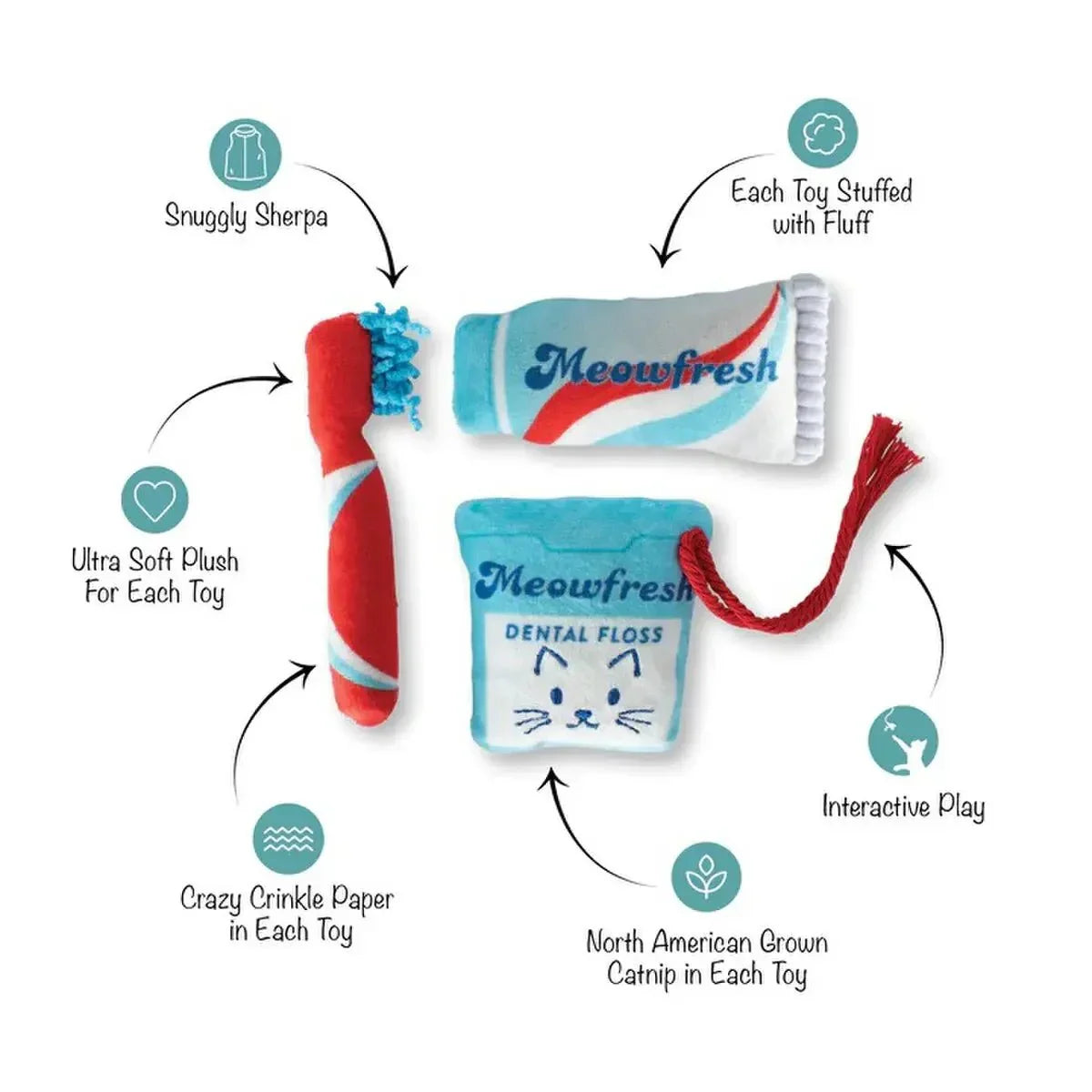 Snuggly Sherpa

Each Toy Stuffed with Fluff

Meowfresh

Ultra Soft Plush For Each Toy

Meowfresh
DENTAL FLOSS

Interactive Play

Crazy Crinkle Paper in Each Toy

North American Grown Catnip in Each Toy