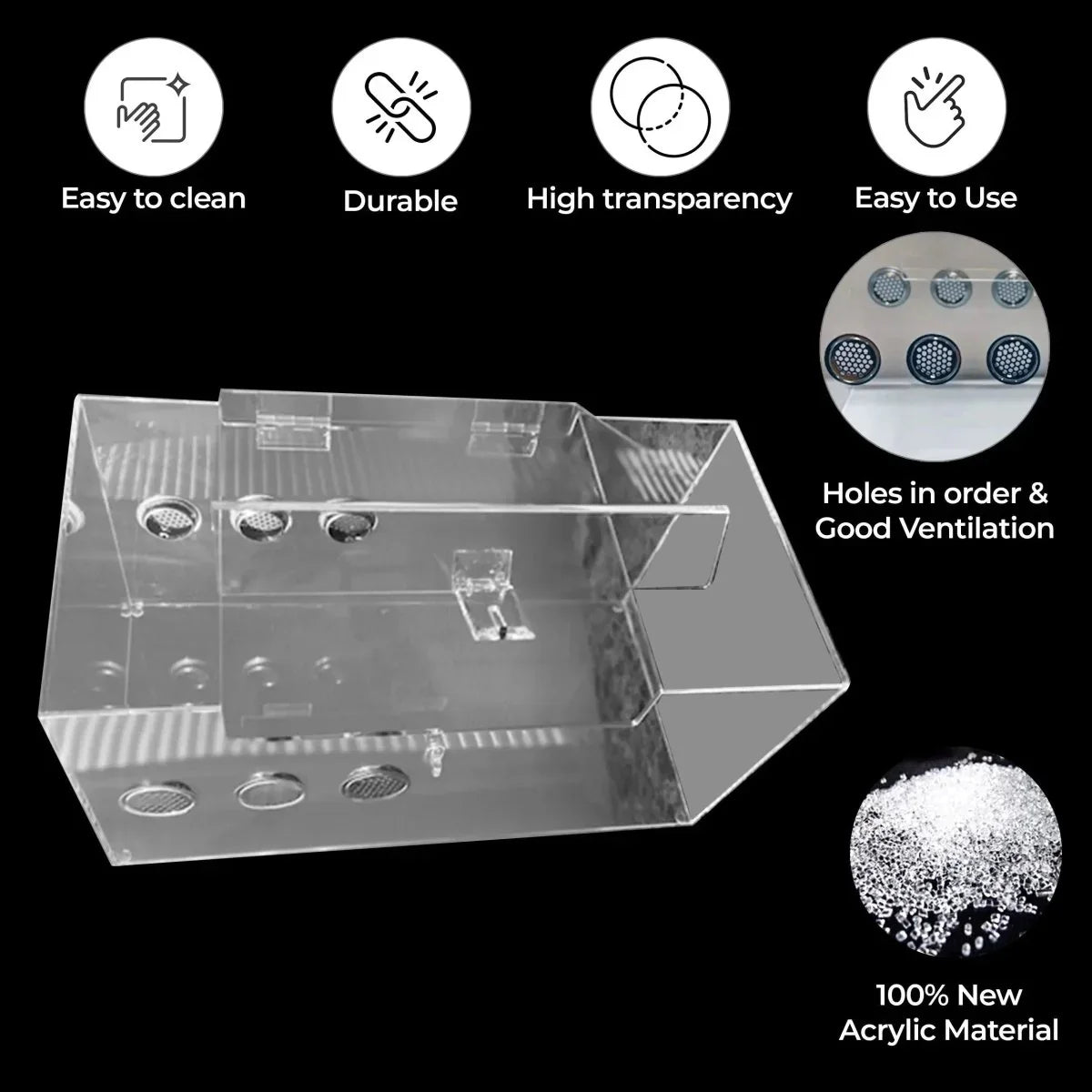 Easy to clean

Durable

High transparency

Easy to Use

Holes in order & Good Ventilation

100% New Acrylic Material