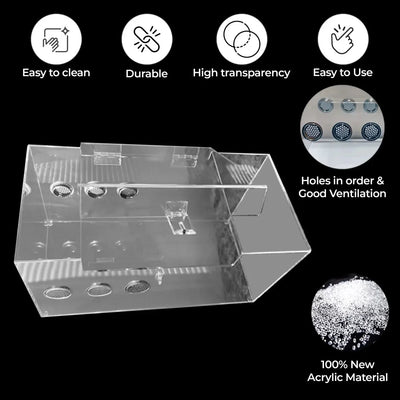 Easy to clean
Durable
High transparency
Easy to Use

Holes in order & Good Ventilation

100% New Acrylic Material