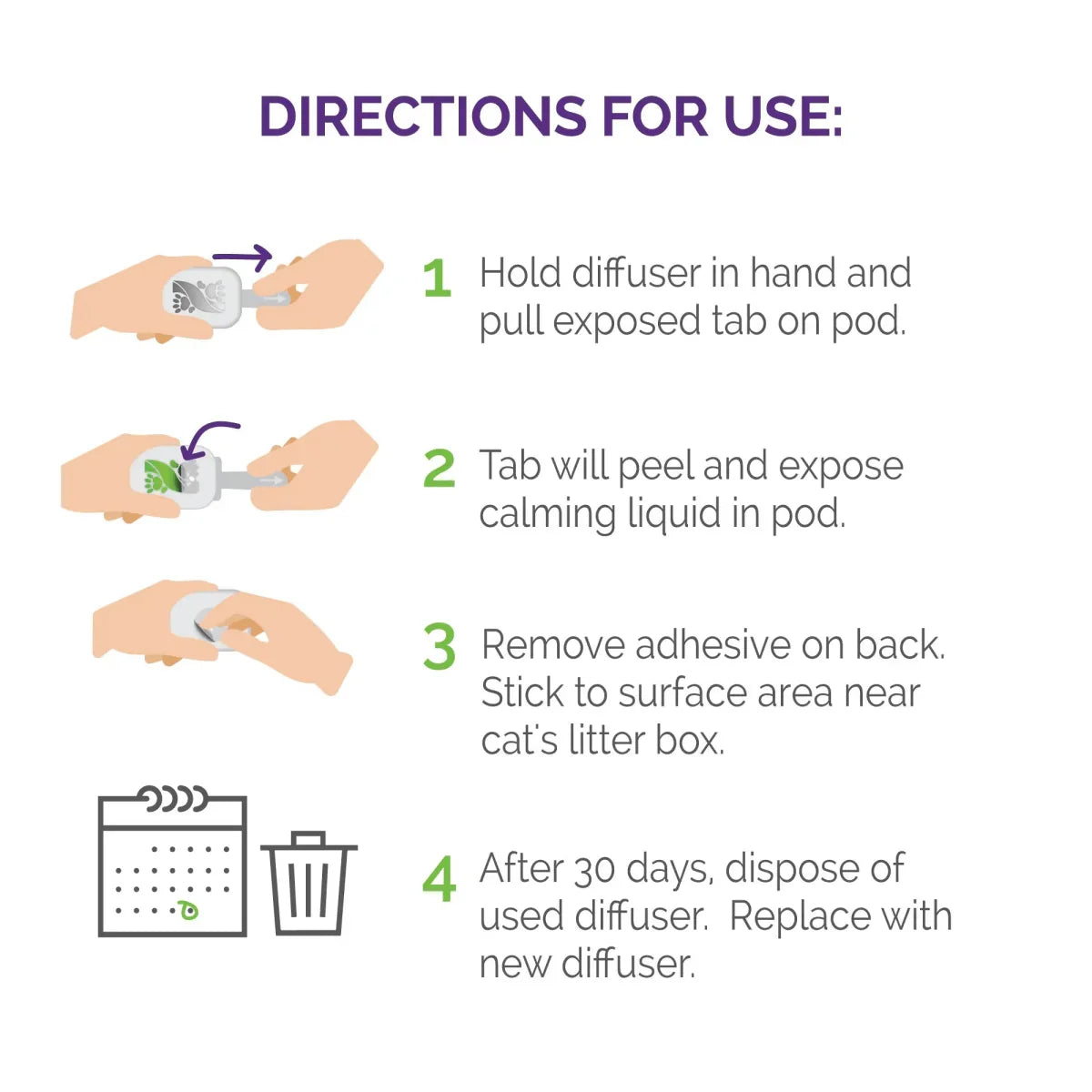 DIRECTIONS FOR USE:

1 Hold diffuser in hand and pull exposed tab on pod.

2 Tab will peel and expose calming liquid in pod.

3 Remove adhesive on back. Stick to surface area near cat's litter box.

4 After 30 days, dispose of used diffuser. Replace with new diffuser.