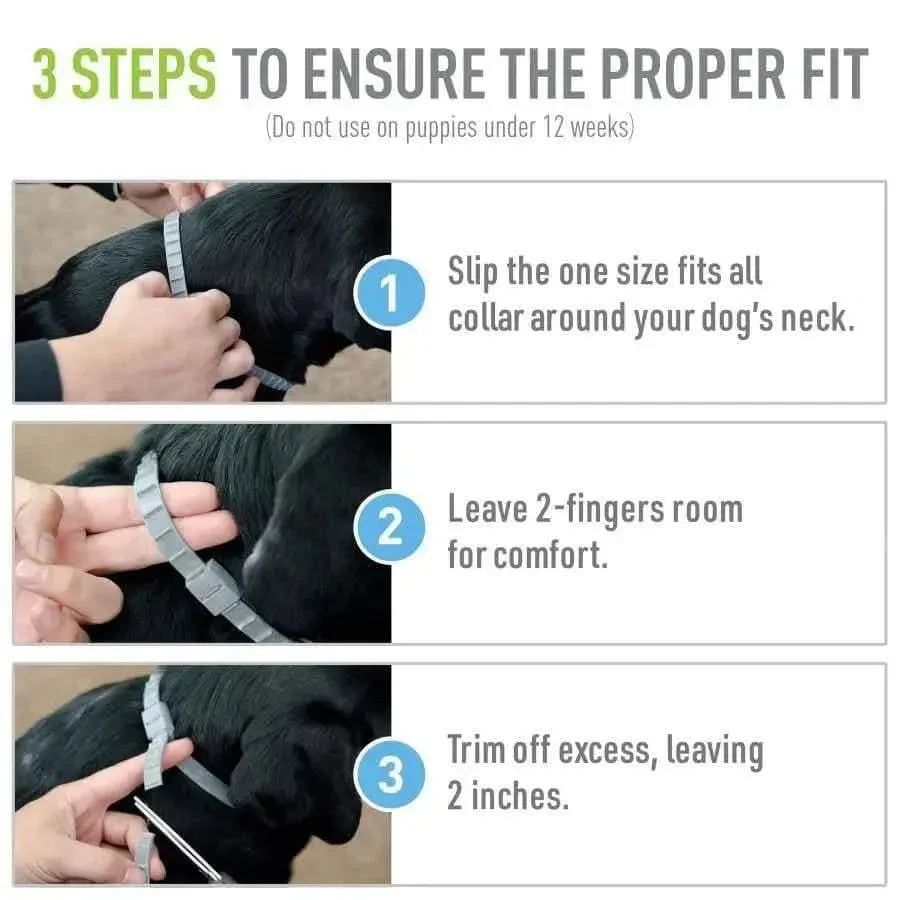 3 STEPS TO ENSURE THE PROPER FIT
(Do not use on puppies under 12 weeks)

1 Slip the one size fits all collar around your dog's neck.

2 Leave 2-fingers room for comfort.

3 Trim off excess, leaving 2 inches.