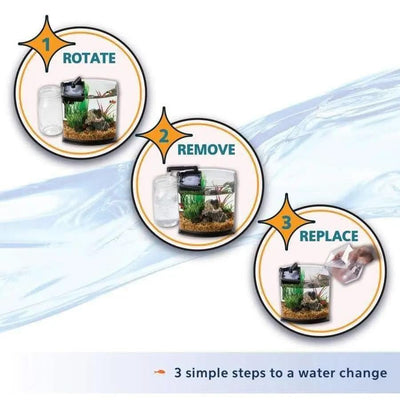 1
ROTATE

2
REMOVE

3
REPLACE

3 simple steps to a water change