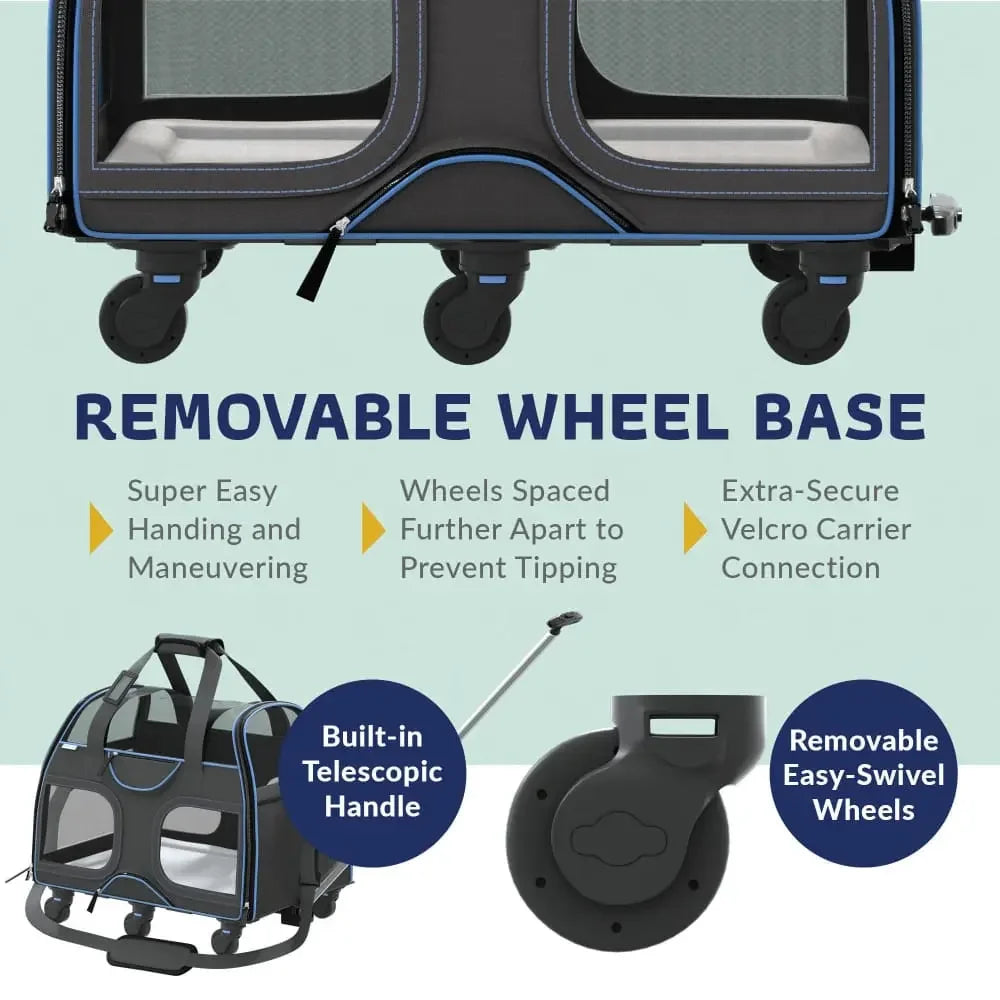 REMOVABLE WHEEL BASE

Super Easy Handing and Maneuvering

Wheels Spaced Further Apart to Prevent Tipping

Extra-Secure Velcro Carrier Connection

Built-in Telescopic Handle

Removable Easy-Swivel Wheels