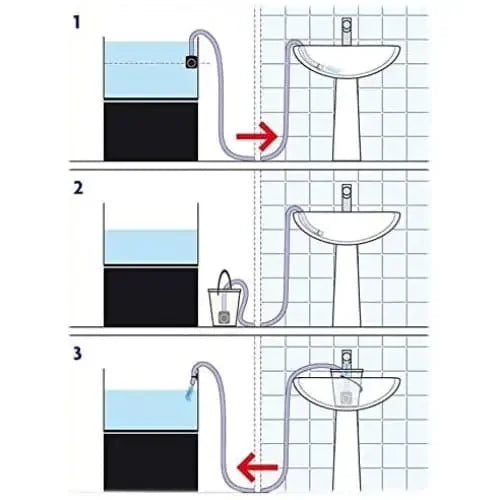 1

2

3