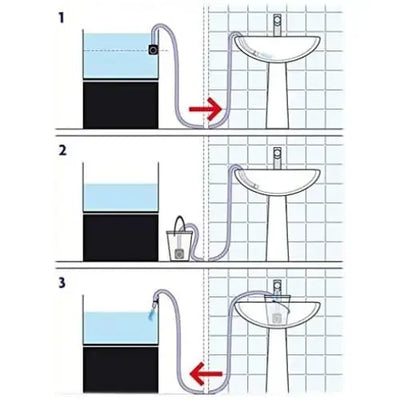 1

2

3