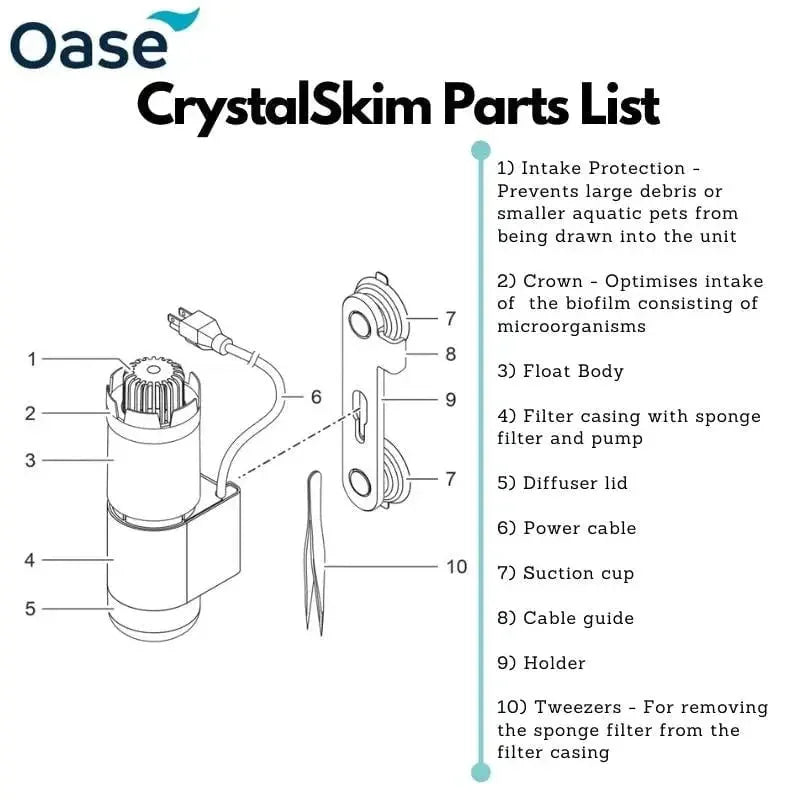 Oase

CrystalSkim Parts List

1
2
3
4
5
6
7
8
9
7
10

1) Intake Protection - Prevents large debris or smaller aquatic pets from being drawn into the unit

2) Crown - Optimises intake of the biofilm consisting of microorganisms

3) Float Body

4) Filter casing with sponge filter and pump

5) Diffuser lid

6) Power cable

7) Suction cup

8) Cable guide

9) Holder

10) Tweezers - For removing the sponge filter from the filter casing