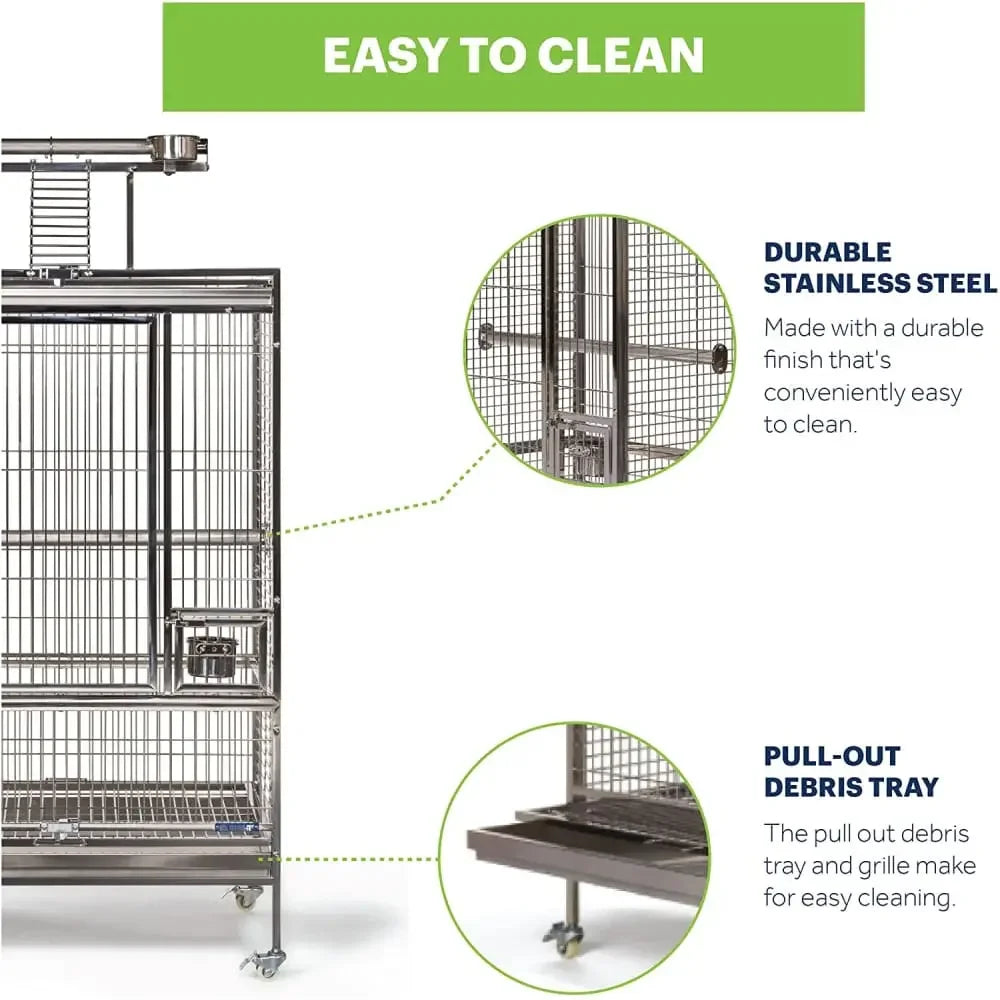 EASY TO CLEAN

DURABLE STAINLESS STEEL

Made with a durable finish that's conveniently easy to clean.

PULL-OUT DEBRIS TRAY

The pull out debris tray and grille make for easy cleaning.