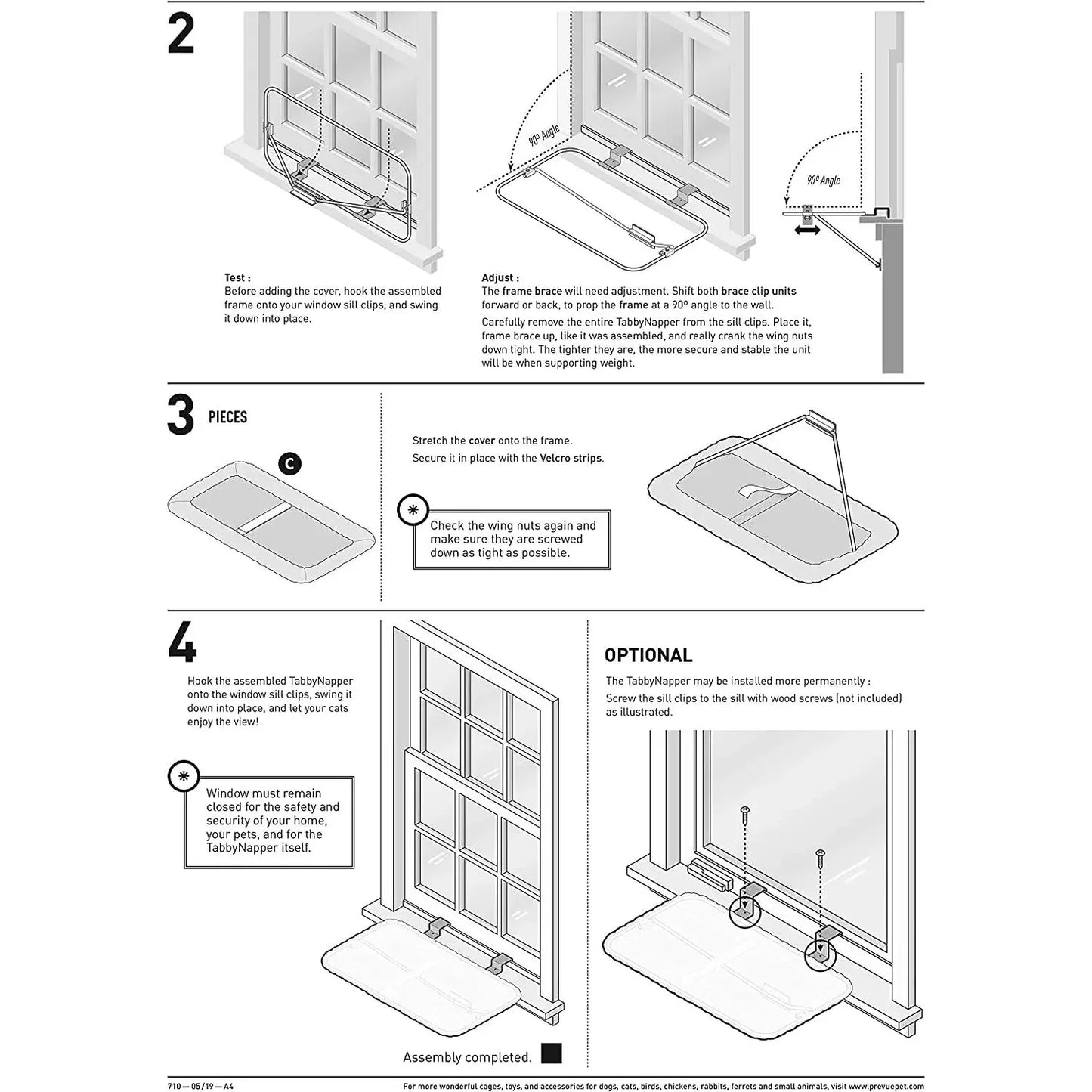 2

90º Angle

90º Angle

Test :
Before adding the cover, hook the assembled frame onto your window sill clips, and swing it down into place.

Adjust :
The frame brace will need adjustment. Shift both brace clip units forward or back, to prop the frame at a 90º angle to the wall.

Carefully remove the entire TabbyNapper from the sill clips. Place it, frame brace up, like it was assembled, and really crank the wing nuts down tight. The tighter they are, the more secure and stable the unit will be when supporting weight.

3 PIECES

C

Stretch the cover onto the frame.
Secure it in place with the Velcro strips.

Check the wing nuts again and make sure they are screwed down as tight as possible.

4

Hook the assembled TabbyNapper onto the window sill clips, swing it down into place, and let your cats enjoy the view!

Window must remain closed for the safety and security of your home, your pets, and for the TabbyNapper itself.

Assembly completed.

OPTIONAL

The TabbyNapper may be installed more permanently :
Screw the sill clips to the sill with wood screws (not included) as illustrated.

710 — 05/19 — A4

For more wonderful cages, toys, and accessories for dogs, cats, birds, chickens, rabbits, ferrets and small animals, visit www.prevuepet.com