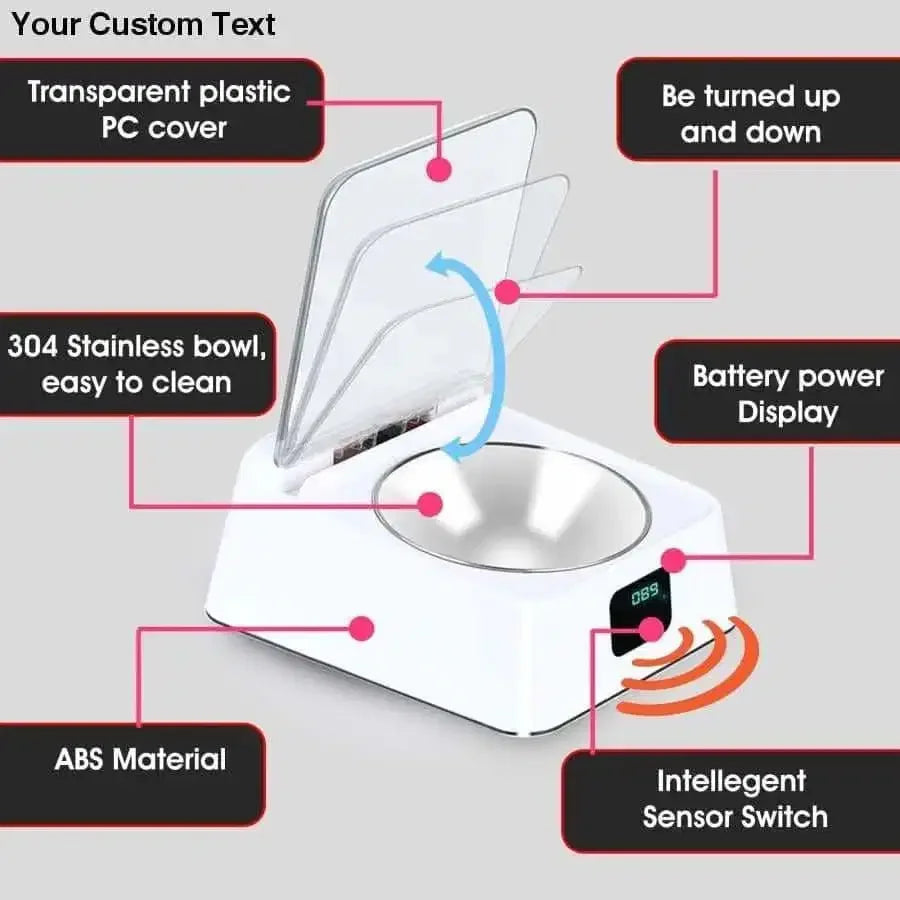 Your Custom Text

Transparent plastic PC cover

Be turned up and down

304 Stainless bowl, easy to clean

Battery power Display

089

ABS Material

Intellegent Sensor Switch