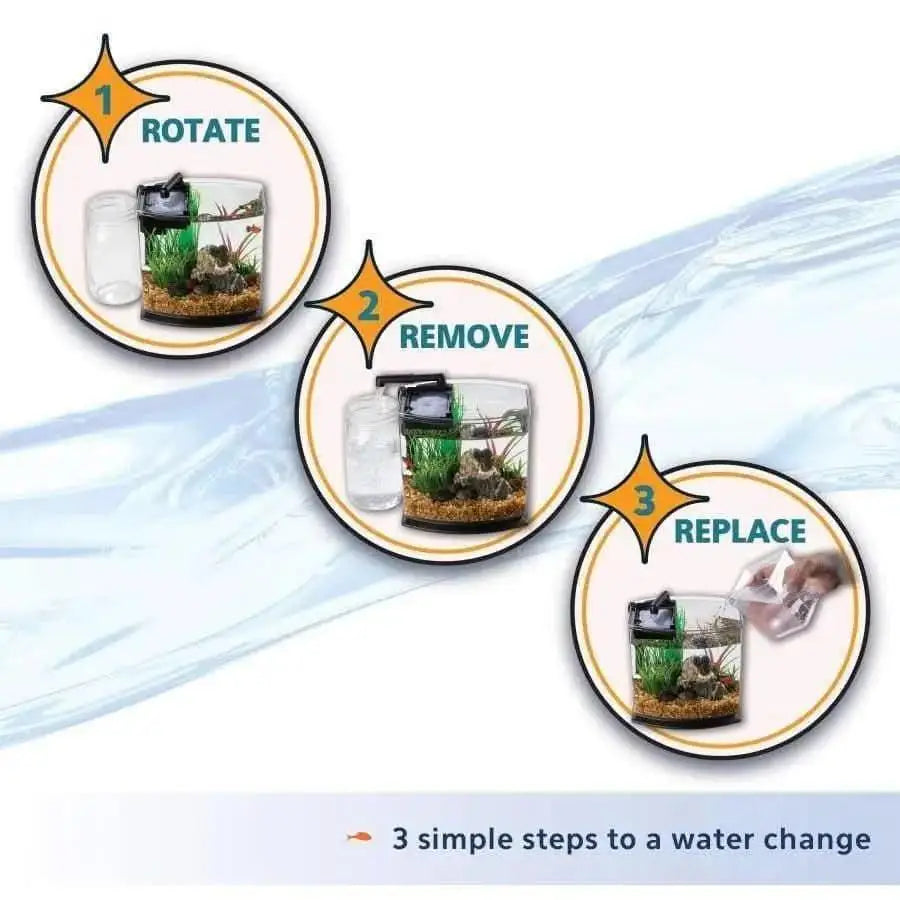 1
ROTATE

2
REMOVE

3
REPLACE

3 simple steps to a water change