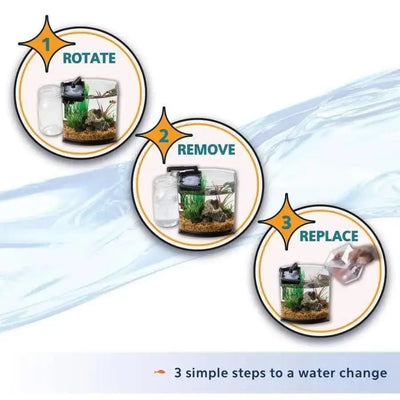 1 ROTATE

2 REMOVE

3 REPLACE

3 simple steps to a water change