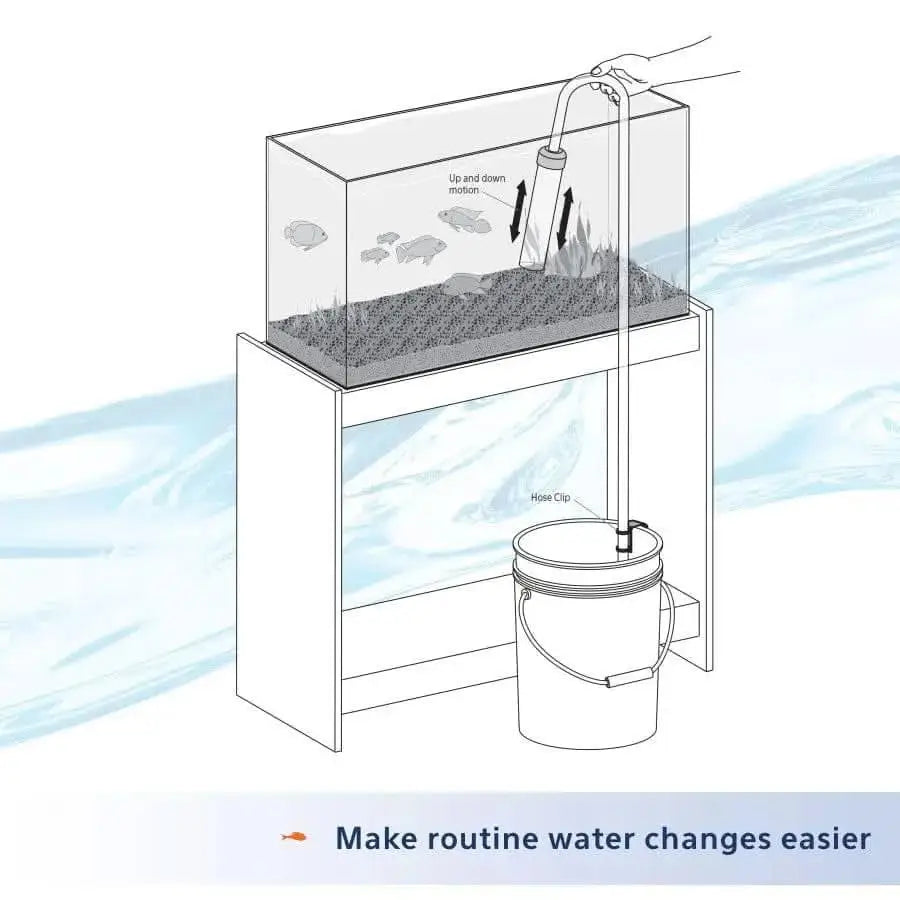 Up and down motion

Hose Clip

Make routine water changes easier