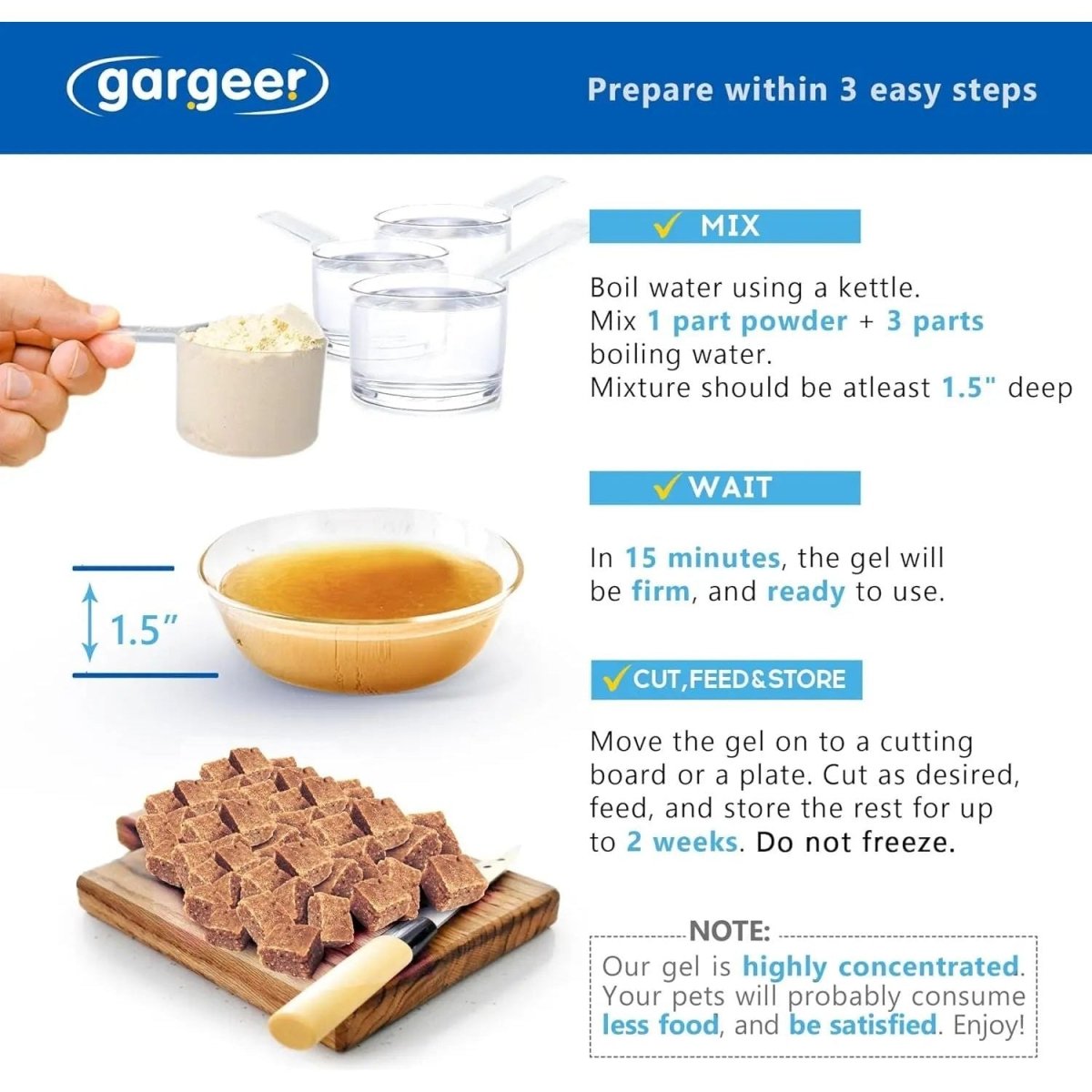 gargeer

Prepare within 3 easy steps

✓ MIX

Boil water using a kettle.
Mix 1 part powder + 3 parts boiling water.
Mixture should be atleast 1.5" deep

✓ WAIT

In 15 minutes, the gel will be firm, and ready to use.

1.5"

✓ CUT,FEED&STORE

Move the gel on to a cutting board or a plate. Cut as desired, feed, and store the rest for up to 2 weeks. Do not freeze.

NOTE:
Our gel is highly concentrated. Your pets will probably consume less food, and be satisfied. Enjoy!