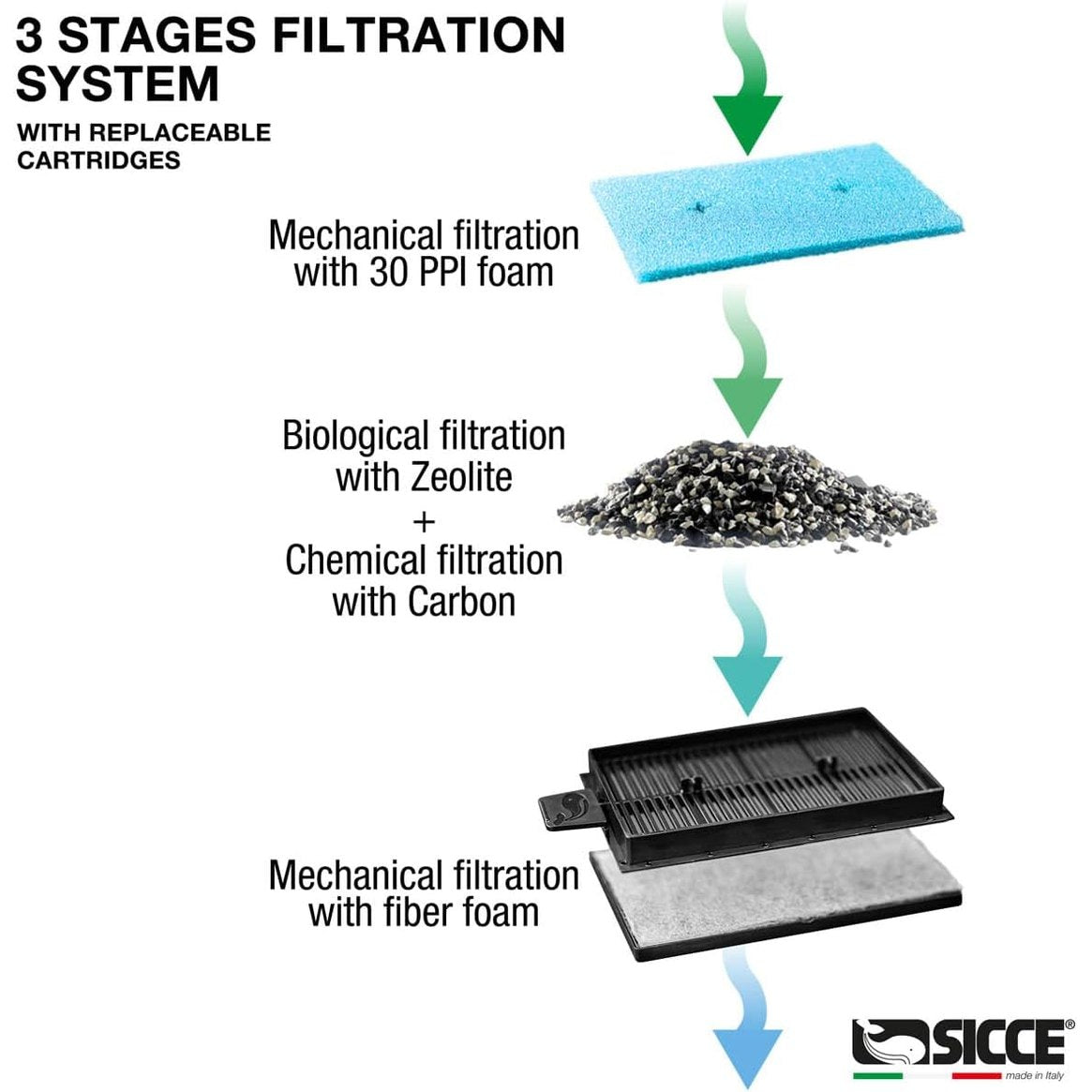 3 STAGES FILTRATION SYSTEM

WITH REPLACEABLE CARTRIDGES

Mechanical filtration with 30 PPI foam

Biological filtration with Zeolite
+
Chemical filtration with Carbon

Mechanical filtration with fiber foam

SICCE®
made in Italy