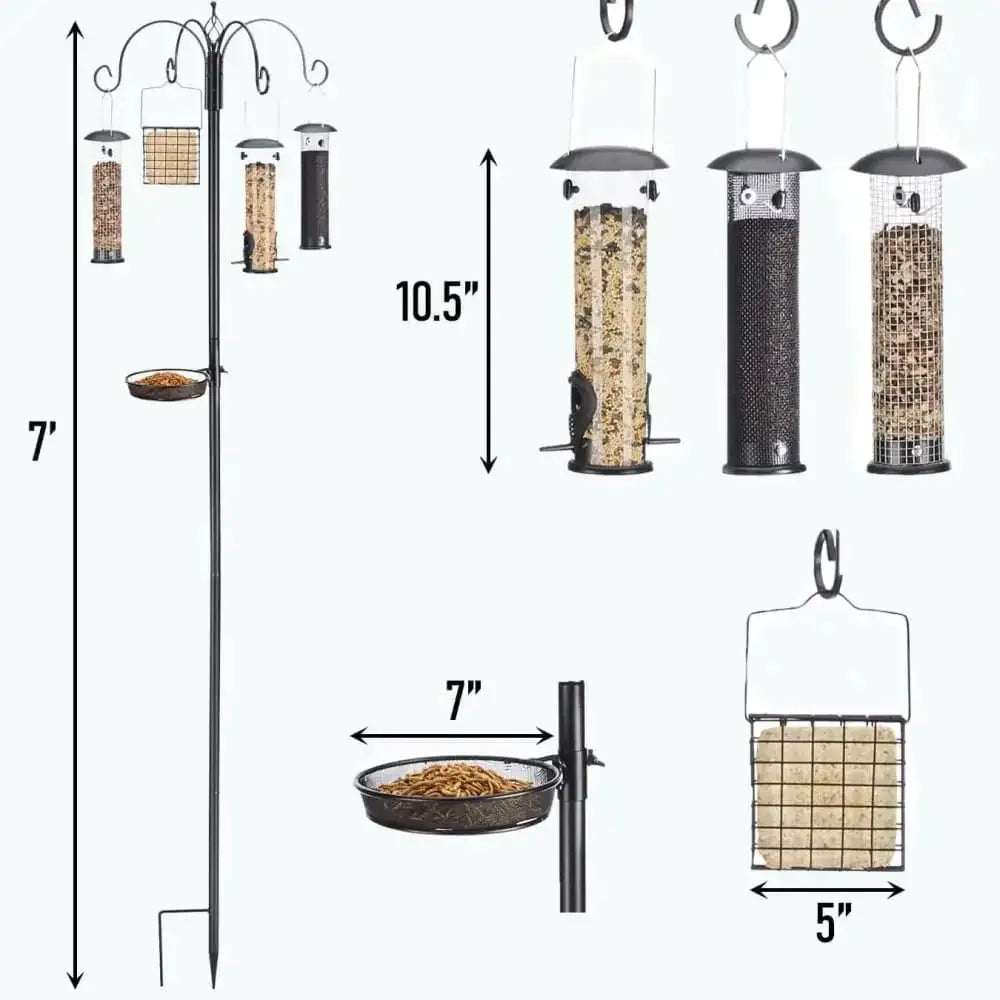 7'

10.5"

7"

5"